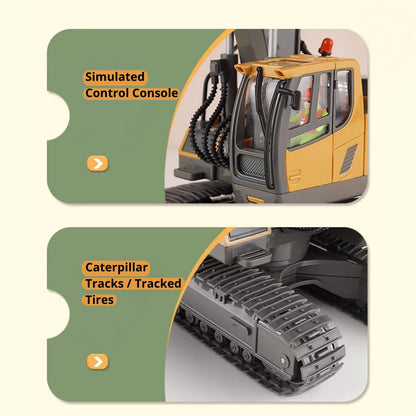 Simulated Control Console

Caterpillar Tracks / Tracked Tires