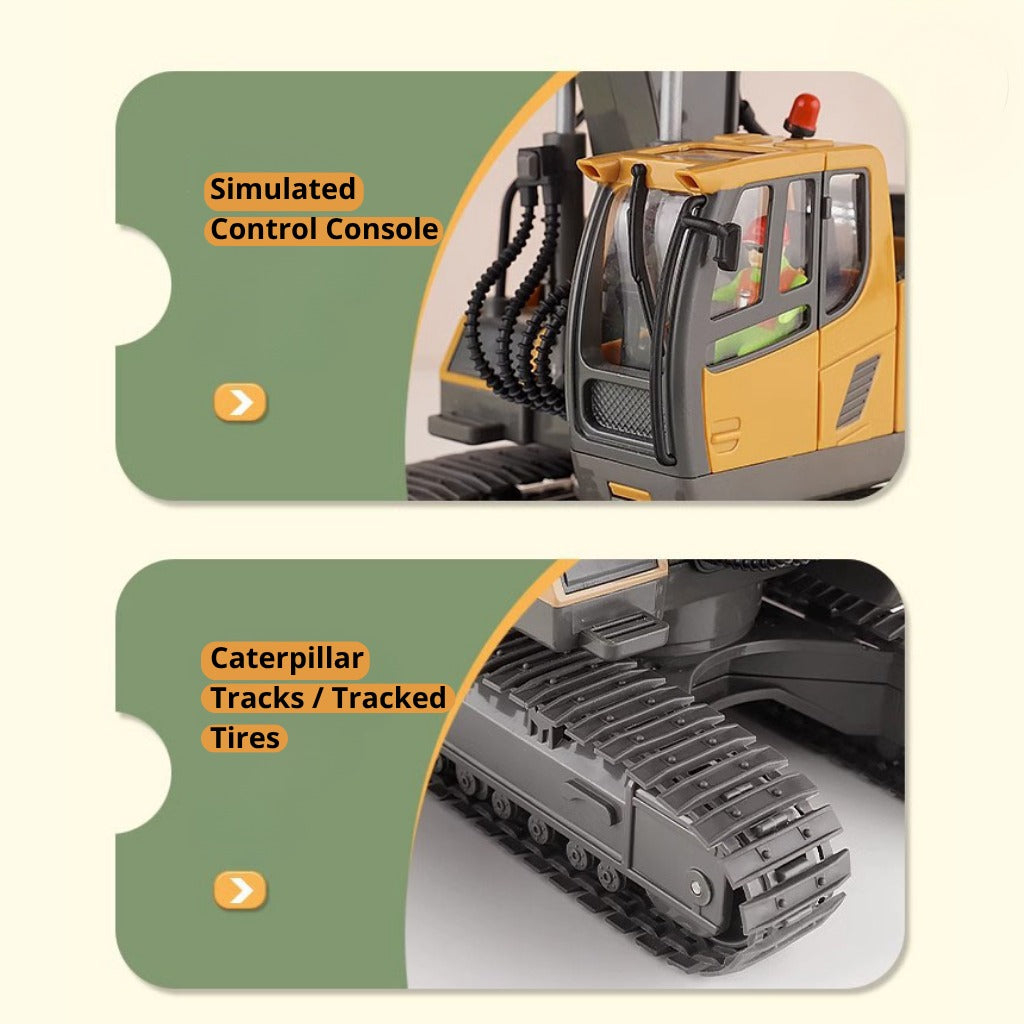 Simulated Control Console

Caterpillar Tracks / Tracked Tires